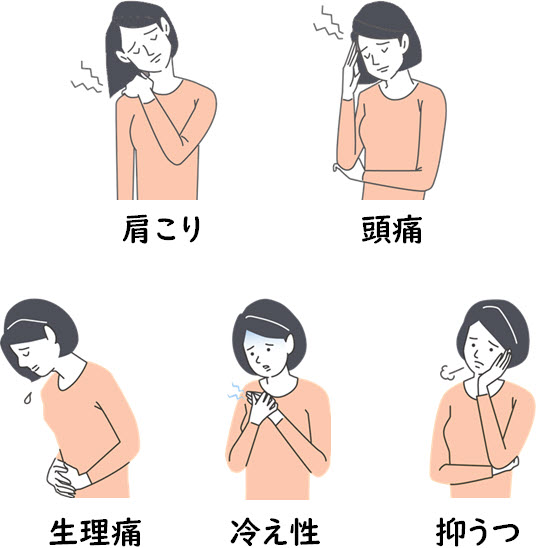 肩こり

頭痛

生理痛

冷え性

抑うつ